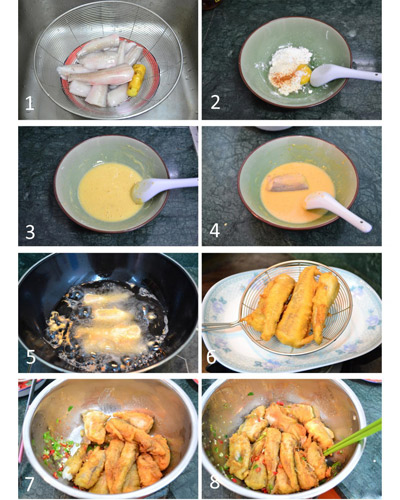 1
2
3
4
5
6
7
8